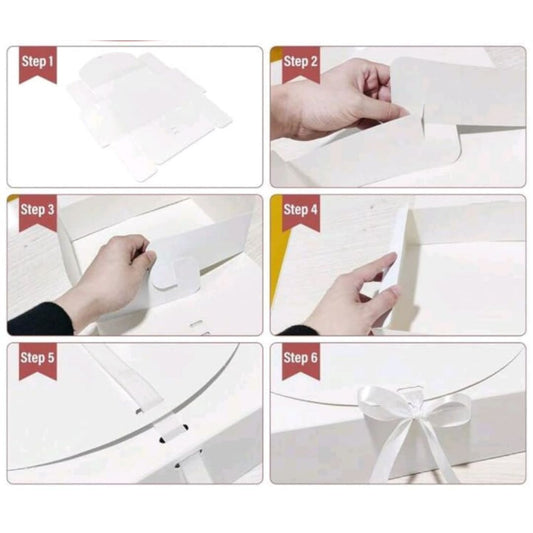 Step 1

Step 2

Step 3

Step 4

Step 5

Step 6